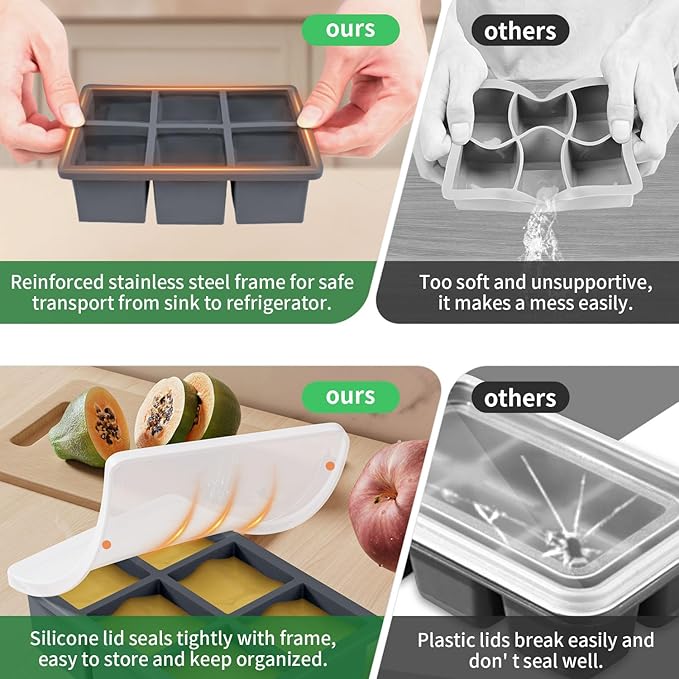 ours

others

Reinforced stainless steel frame for safe transport from sink to refrigerator.

Too soft and unsupportive, it makes a mess easily.

ours

others

Silicone lid seals tightly with frame, easy to store and keep organized.

Plastic lids break easily and don' t seal well.