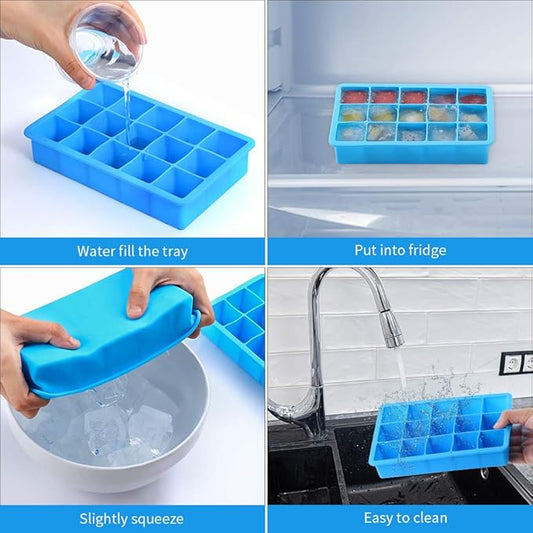 Water fill the tray

Put into fridge

Slightly squeeze

Easy to clean