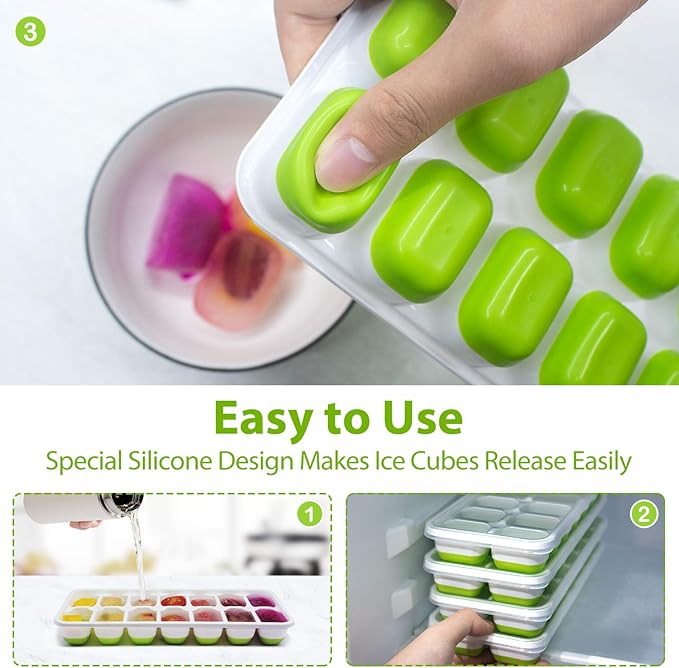 3

Easy to Use

Special Silicone Design Makes Ice Cubes Release Easily

1

2